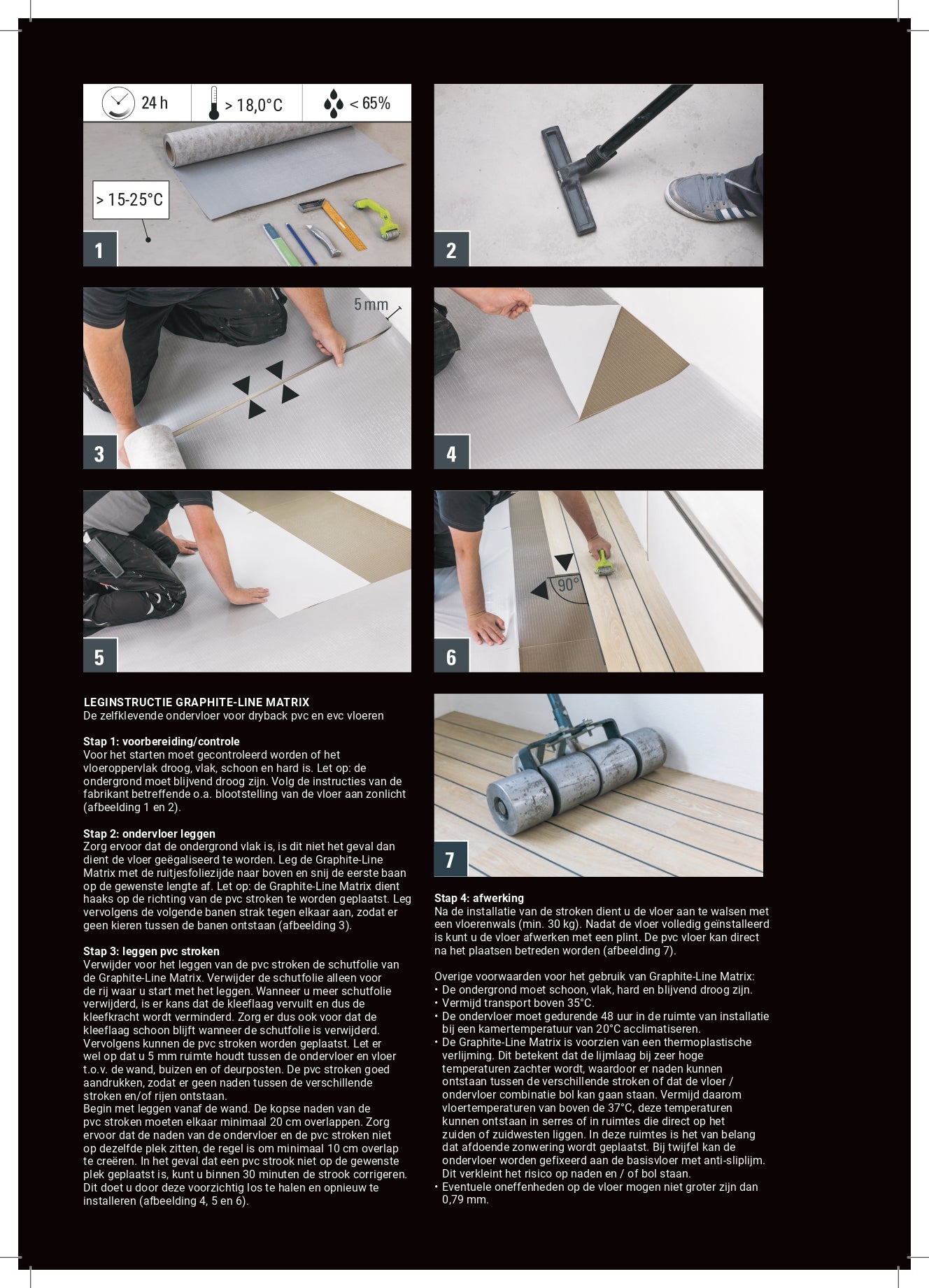 24 h

> 18,0°C

< 65%

> 15-25°C

1

2

5 mm

3

4

5

90°

6

LEGINSTRUCTIE GRAPHITE-LINE MATRIX
De zelfklevende ondervloer voor dryback pvc en evc vloeren

Stap 1: voorbereiding/controle
Voor het starten moet gecontroleerd worden of het vloeroppervlak droog, vlak, schoon en hard is. Let op: de ondergrond moet blijvend droog zijn. Volg de instructies van de fabrikant betreffende o.a. blootstelling van de vloer aan zonlicht (afbeelding 1 en 2).

Stap 2: ondervloer leggen
Zorg ervoor dat de ondergrond vlak is, is dit niet het geval dan dient de vloer geëgaliseerd te worden. Leg de Graphite-Line Matrix met de ruitjesfoliezijde naar boven en snij de eerste baan op de gewenste lengte af. Let op: de Graphite-Line Matrix dient haaks op de richting van de pvc stroken te worden geplaatst. Leg vervolgens de volgende banen strak tegen elkaar aan, zodat er geen kieren tussen de banen ontstaan (afbeelding 3).

Stap 3: leggen pvc stroken
Verwijder voor het leggen van de pvc stroken de schutfolie van de Graphite-Line Matrix. Verwijder de schutfolie alleen voor de rij waar u start met het leggen. Wanneer u meer schutfolie verwijderd, is er kans dat de kleeflaag vervuilt en dus de kleefkracht wordt verminderd. Zorg er dus ook voor dat de kleeflaag schoon blijft wanneer de schutfolie is verwijderd. Vervolgens kunnen de pvc stroken worden geplaatst. Let er wel op dat u 5 mm ruimte houdt tussen de ondervloer en vloer t.o.v. de wand, buizen en of deurposten. De pvc stroken goed aandrukken, zodat er geen naden tussen de verschillende stroken en/of rijen ontstaan.
Begin met leggen vanaf de wand. De kopse naden van de pvc stroken moeten elkaar minimaal 20 cm overlappen. Zorg ervoor dat de naden van de ondervloer en de pvc stroken niet op dezelfde plek zitten, de regel is om minimaal 10 cm overlap te creëren. In het geval dat een pvc strook niet op de gewenste plek geplaatst is, kunt u binnen 30 minuten de strook corrigeren. Dit doet u door deze voorzichtig los te halen en opnieuw te installeren (afbeelding 4, 5 en 6).

7

Stap 4: afwerking
Na de installatie van de stroken dient u de vloer aan te walsen met een vloerenwals (min. 30 kg). Nadat de vloer volledig geïnstalleerd is kunt u de vloer afwerken met een plint. De pvc vloer kan direct na het plaatsen betreden worden (afbeelding 7).

Overige voorwaarden voor het gebruik van Graphite-Line Matrix:
• De ondergrond moet schoon, vlak, hard en blijvend droog zijn.
• Vermijd transport boven 35°C.
• De ondervloer moet gedurende 48 uur in de ruimte van installatie bij een kamertemperatuur van 20°C acclimatiseren.
• De Graphite-Line Matrix is voorzien van een thermoplastische verlijming. Dit betekent dat de lijmlaag bij zeer hoge temperaturen zachter wordt, waardoor er naden kunnen ontstaan tussen de verschillende stroken of dat de vloer / ondervloer combinatie bol kan gaan staan. Vermijd daarom vloertemperaturen van boven de 37°C, deze temperaturen kunnen ontstaan in serres of in ruimtes die direct op het zuiden of zuidwesten liggen. In deze ruimtes is het van belang dat afdoende zonwering wordt geplaatst. Bij twijfel kan de ondervloer worden gefixeerd aan de basisvloer met anti-sliplijm. Dit verkleint het risico op naden en / of bol staan.
• Eventuele oneffenheden op de vloer mogen niet groter zijn dan 0,79 mm.